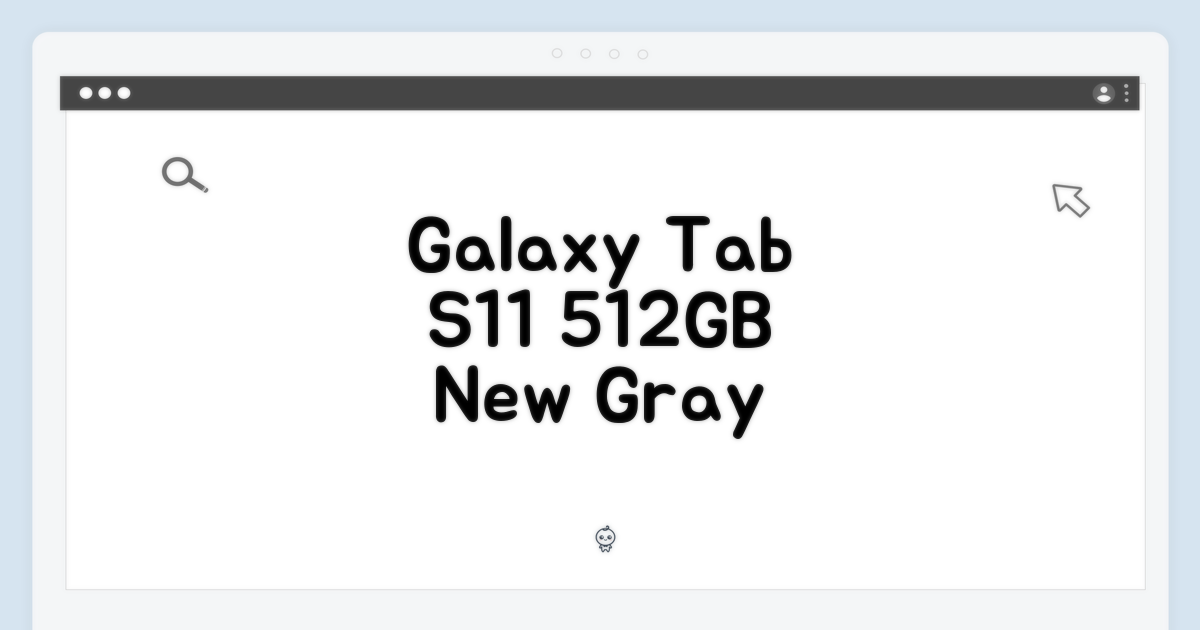 Galaxy Tab
S11 512GB
New Gray