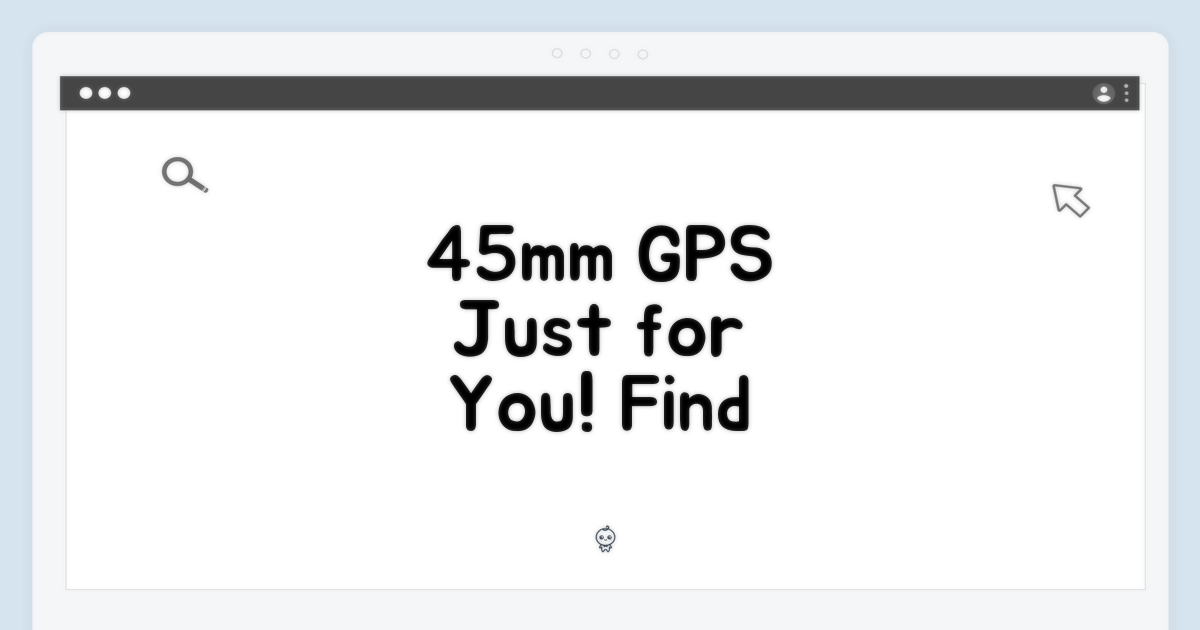 45mm GPS
Just for
You! Find