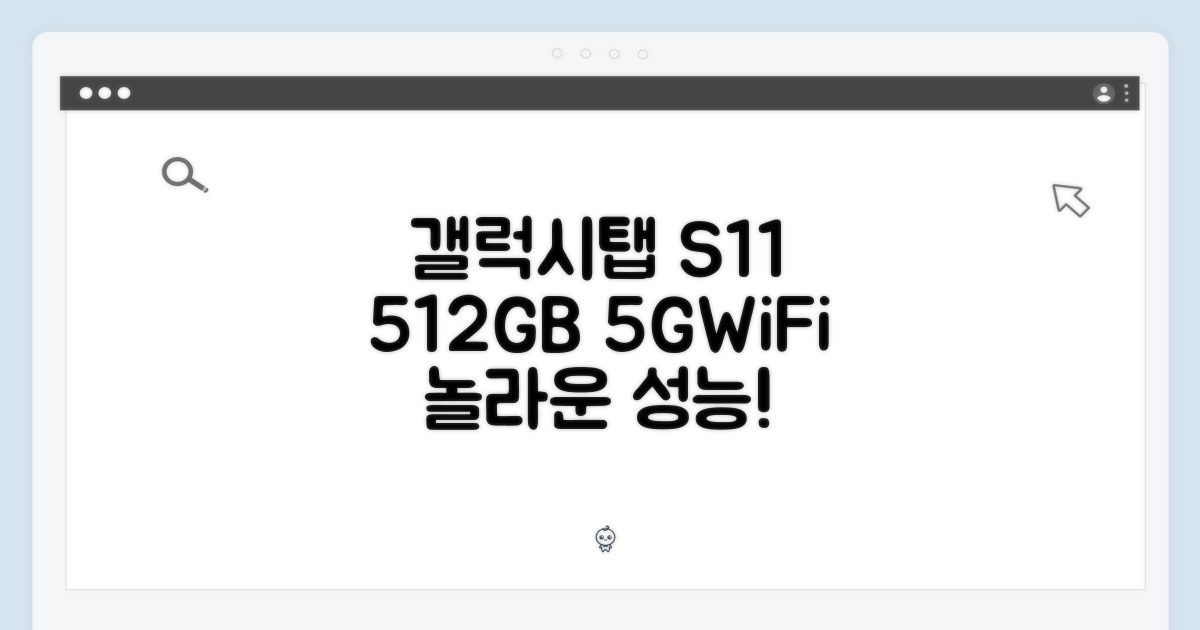 갤럭시탭 S11
512GB 5GWiFi
놀라운 성능!