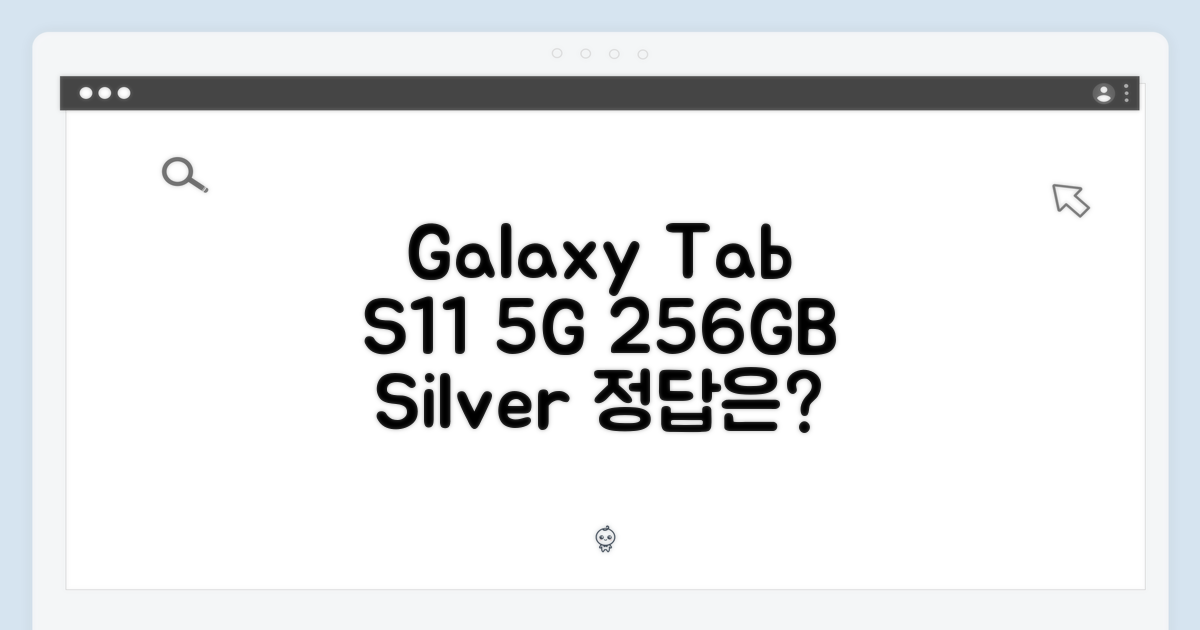 Galaxy Tab
S11 5G 256GB
Silver 정답은?