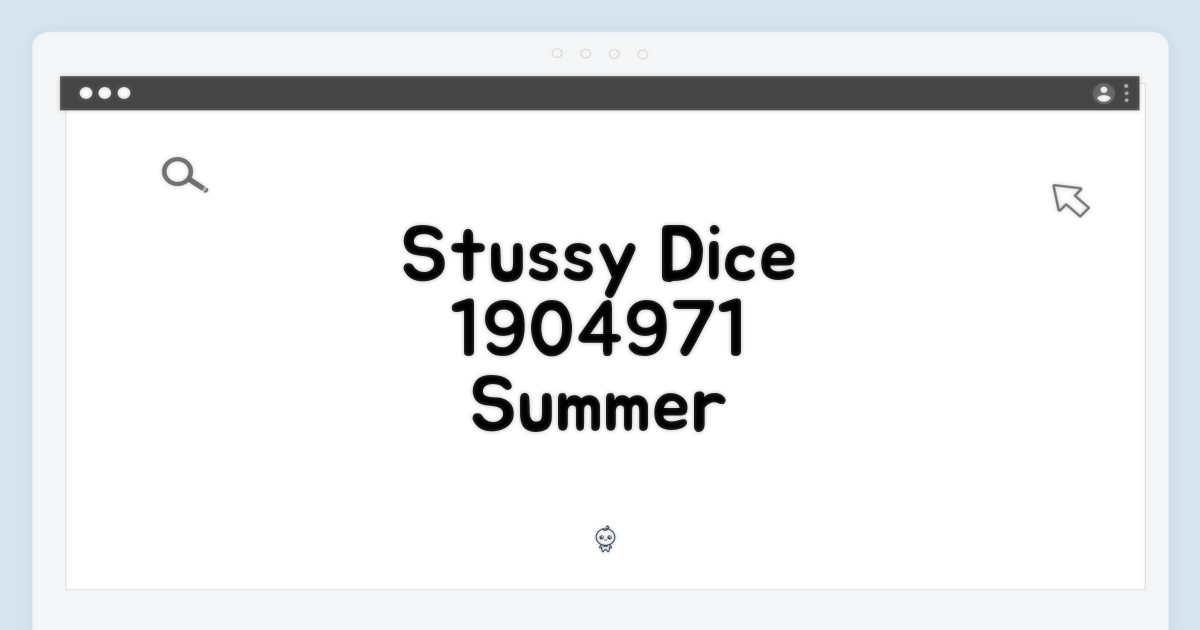 Stussy Dice
1904971
Summer