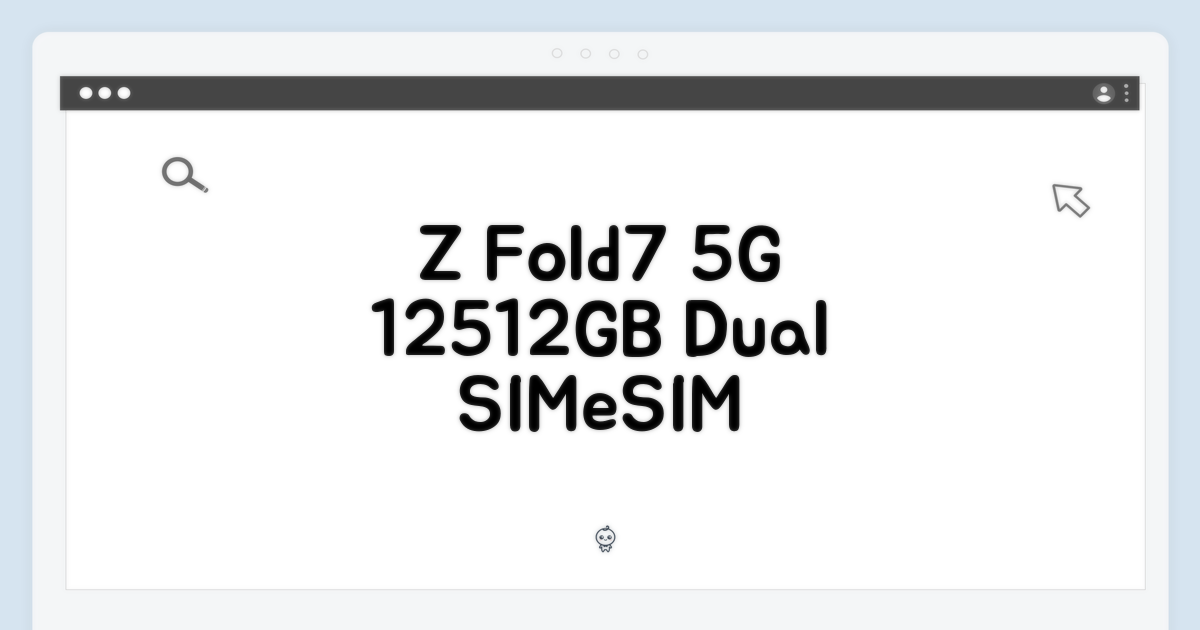 Z Fold7 5G 12512GB Dual SIMeSIM